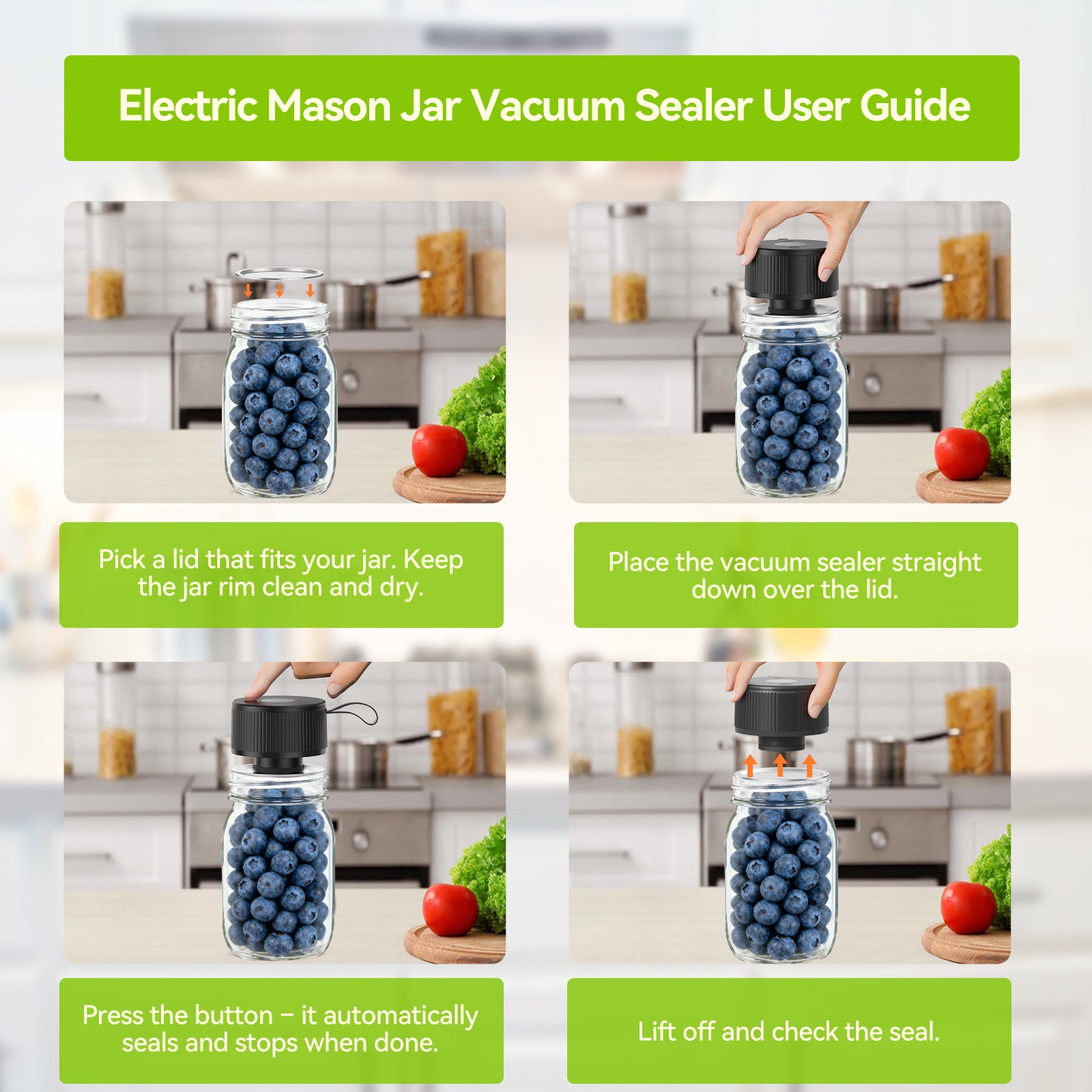 Electric Mason Jar Vacuum Sealer User Guide

Pick a lid that fits your jar. Keep the jar rim clean and dry.

Place the vacuum sealer straight down over the lid.

Press the button – it automatically seals and stops when done.

Lift off and check the seal.